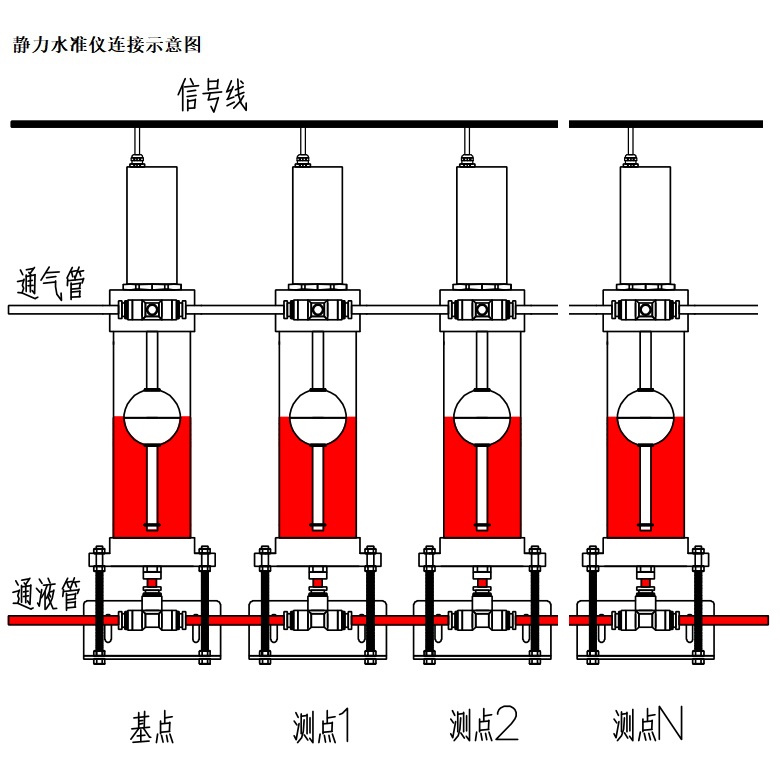 静力水准仪连接示意图

信号线

通气管

通液管

基点

测点1

测点2

测点N